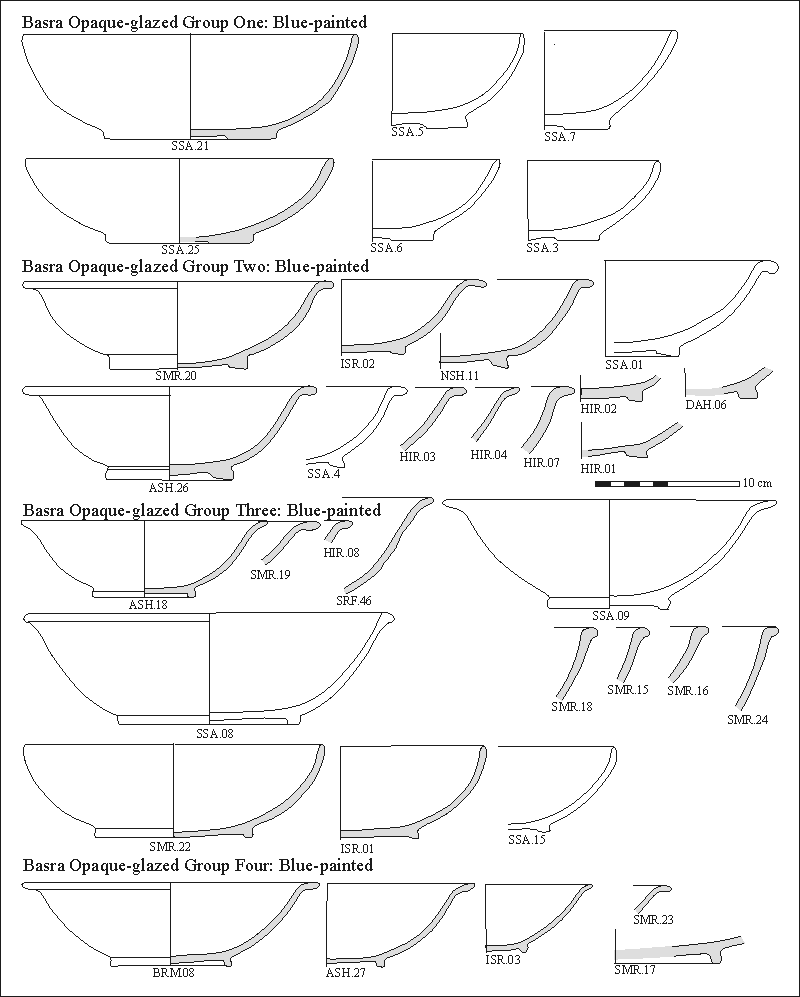 Basra Opaque-glazed Group One: Blue-painted

SSA.21

SSA.5

SSA.7

SSA.25

SSA.6

SSA.3

Basra Opaque-glazed Group Two: Blue-painted

SMR.20

ISR.02

NSH.11

SSA.01

ASH.26

SSA.4

HIR.03

HIR.04

HIR.07

HIR.02

DAH.06

HIR.01

10 cm

Basra Opaque-glazed Group Three: Blue-painted

ASH.18

SMR.19

HIR.08

SRF.46

SSA.09

SSA.08

SMR.18

SMR.15

SMR.16

SMR.24

SMR.22

ISR.01

SSA.15

Basra Opaque-glazed Group Four: Blue-painted

BRM08

ASH.27

ISR.03

SMR.23

SMR.17