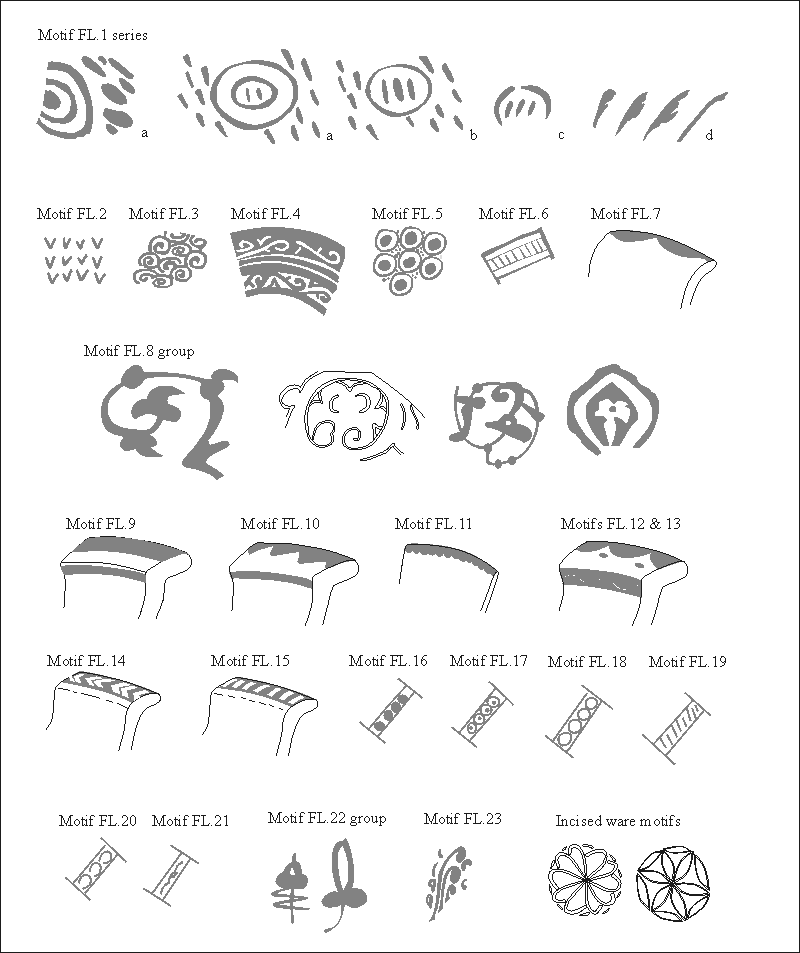 Motif FL.1 series

a a b c d

Motif FL.2 Motif FL.3 Motif FL.4 Motif FL.5 Motif FL.6 Motif FL.7

Motif FL.8 group

Motif FL.9 Motif FL.10 Motif FL.11 Motifs FL.12 & 13

Motif FL.14 Motif FL.15 Motif FL.16 Motif FL.17 Motif FL.18 Motif FL.19

Motif FL.20 Motif FL.21 Motif FL.22 group Motif FL.23 Incised ware motifs