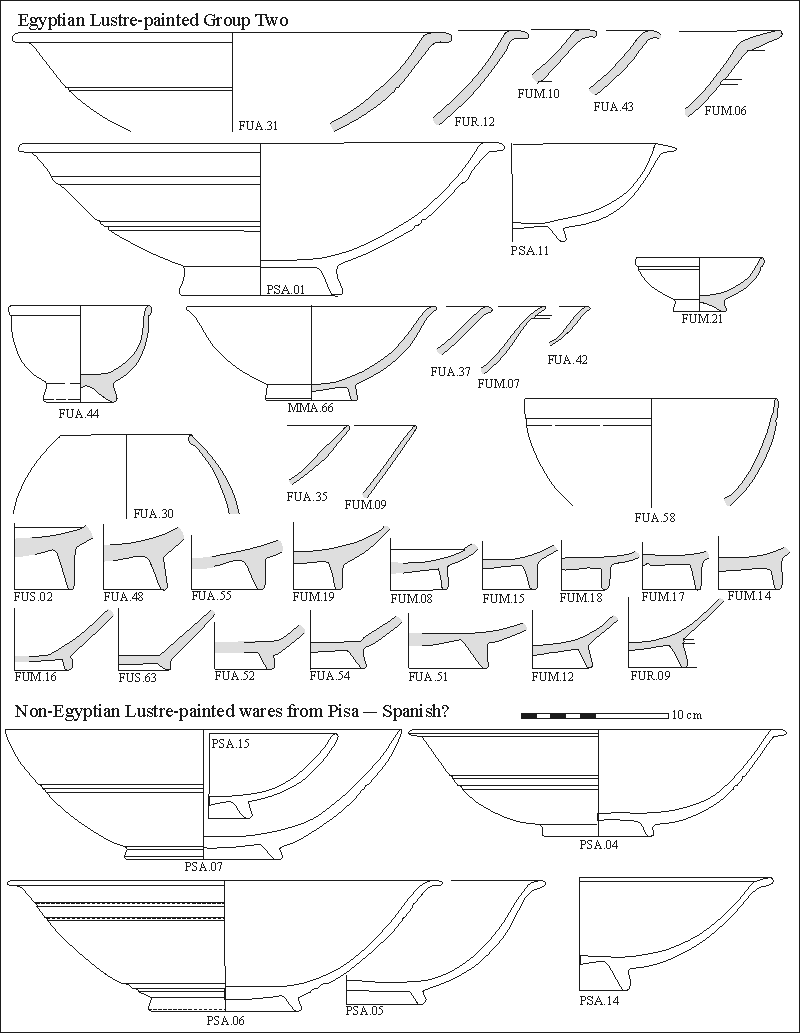 Egyptian Lustre-painted Group Two

FUA.31
FUR.12
FUM.10
FUA.43
FUM.06

PSA.01
PSA.11
FUM.21

FUA.44
MMA.66
FUA.37
FUM.07
FUA.42

FUA.30
FUA.35
FUM.09
FUA.58

FUS.02
FUA.48
FUA.55
FUM.19
FUM.08
FUM.15
FUM.18
FUM.17
FUM.14

FUM.16
FUS.63
FUA.52
FUA.54
FUA.51
FUM.12
FUR.09

Non-Egyptian Lustre-painted wares from Pisa — Spanish?

10 cm

PSA.15
PSA.07
PSA.04

PSA.06
PSA.05
PSA.14