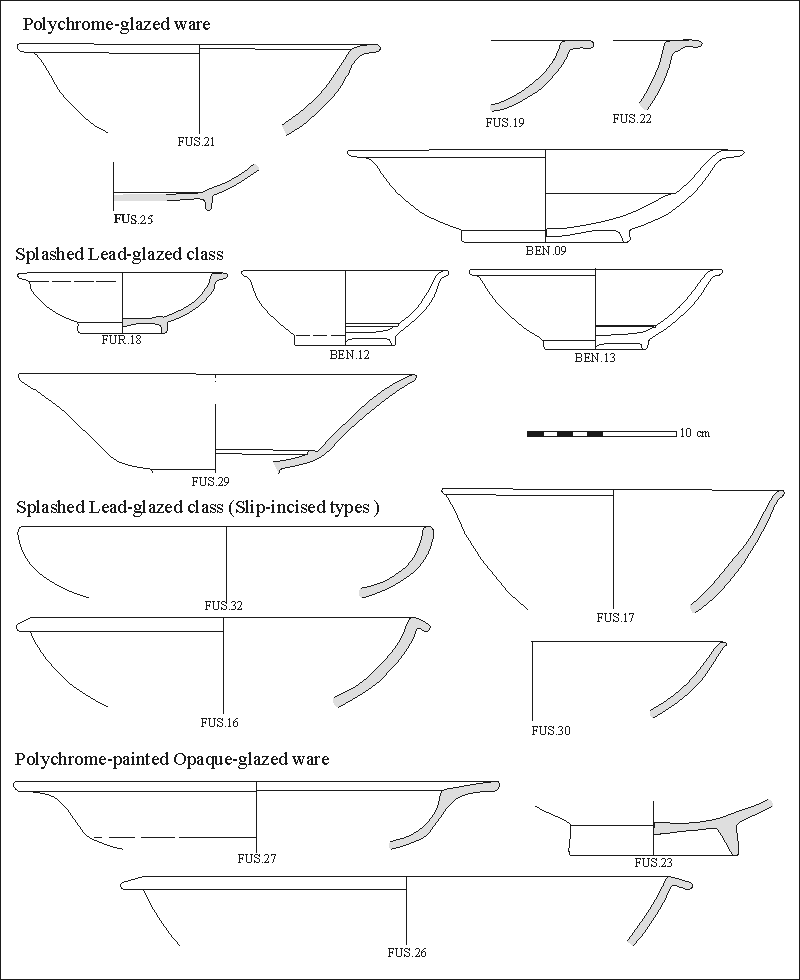 Polychrome-glazed ware

FUS.21

FUS.19

FUS.22

FUS.25

BEN.09

Splashed Lead-glazed class

FUR.18

BEN.12

BEN.13

FUS.29

10 cm

Splashed Lead-glazed class (Slip-incised types )

FUS.32

FUS.17

FUS.16

FUS.30

Polychrome-painted Opaque-glazed ware

FUS.27

FUS.23

FUS.26