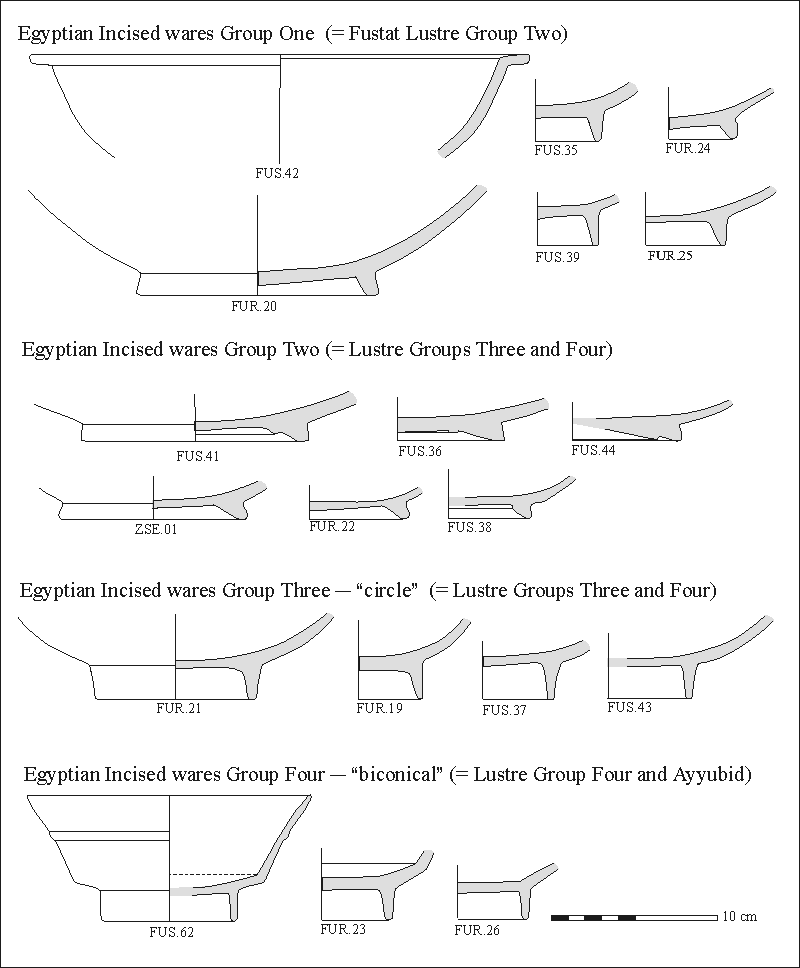 Egyptian Incised wares Group One (= Fustat Lustre Group Two)

FUS.42

FUS.35

FUR.24

FUS.39

FUR.25

FUR.20

Egyptian Incised wares Group Two (= Lustre Groups Three and Four)

FUS.41

FUS.36

FUS.44

ZSE.01

FUR.22

FUS.38

Egyptian Incised wares Group Three — "circle" (= Lustre Groups Three and Four)

FUR.21

FUR.19

FUS.37

FUS.43

Egyptian Incised wares Group Four — "biconical" (= Lustre Group Four and Ayyubid)

FUS.62

FUR.23

FUR.26

10 cm