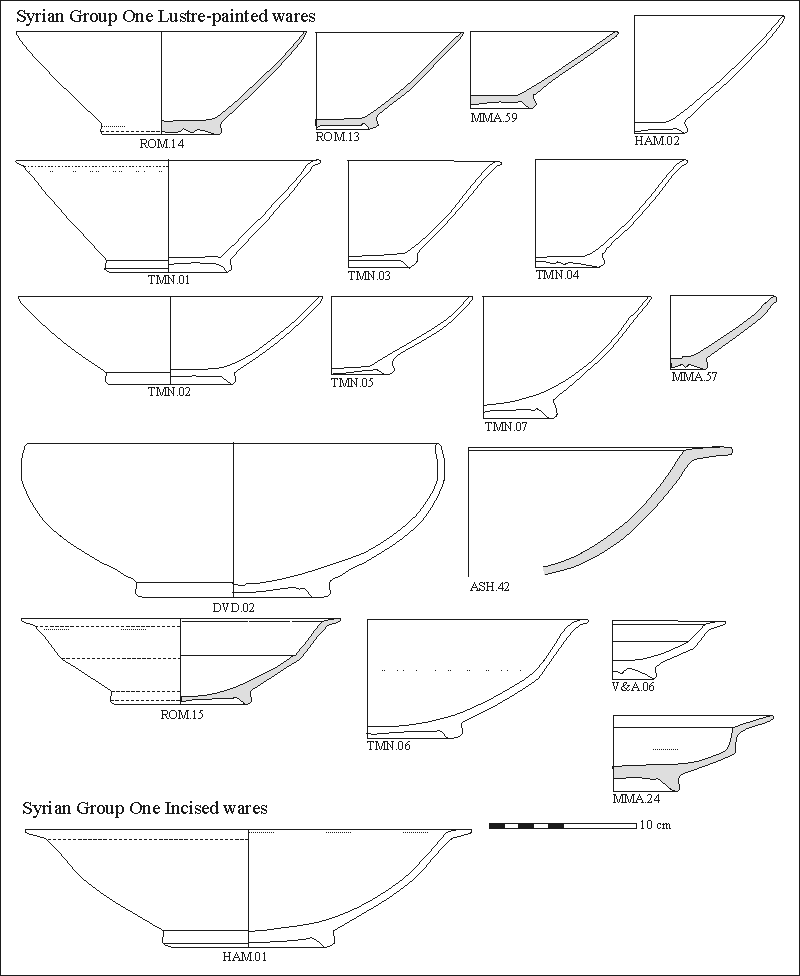 Syrian Group One Lustre-painted wares

ROM.14

ROM.13

MMA.59

HAM.02

TMN.01

TMN.03

TMN.04

TMN.02

TMN.05

TMN.07

MMA.57

DVD.02

ASH.42

ROM.15

TMN.06

V&A.06

MMA.24

Syrian Group One Incised wares

10 cm

HAM.01